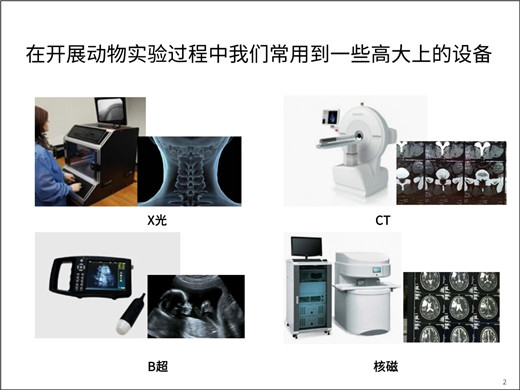 在开展动物实验过程中我们常用到一些高大上的设备

X光

CT

B超

核磁

2